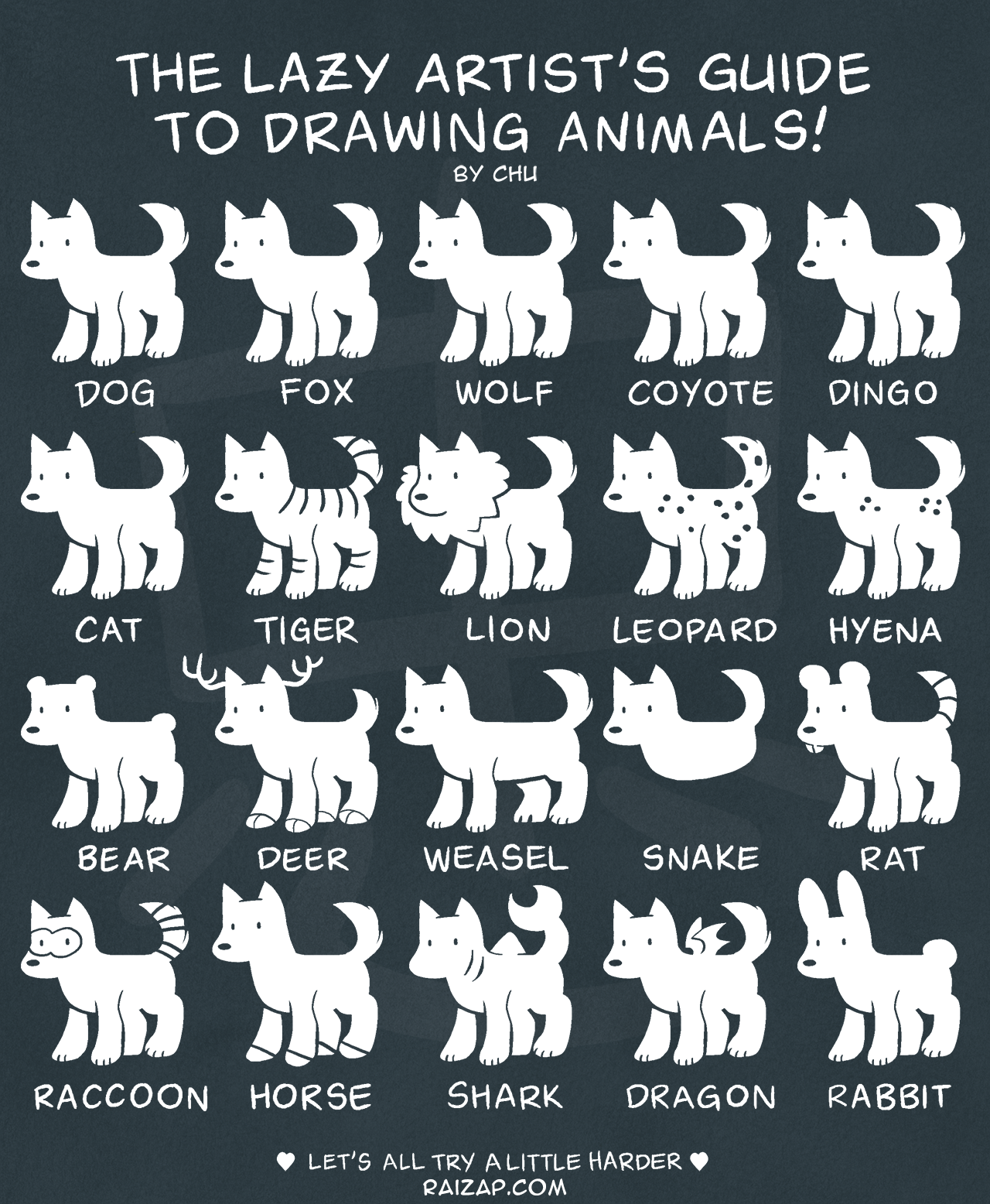 THE LAZY ARTIST'S GUIDE TO DRAWING ANIMALS!
BY CHU

DOG FOX WOLF COYOTE DINGO

CAT TIGER LION LEOPARD HYENA

BEAR DEER WEASEL SNAKE RAT

RACCOON HORSE SHARK DRAGON RABBIT

♥ LET'S ALL TRY A LITTLE HARDER ♥
RAIZAP.COM